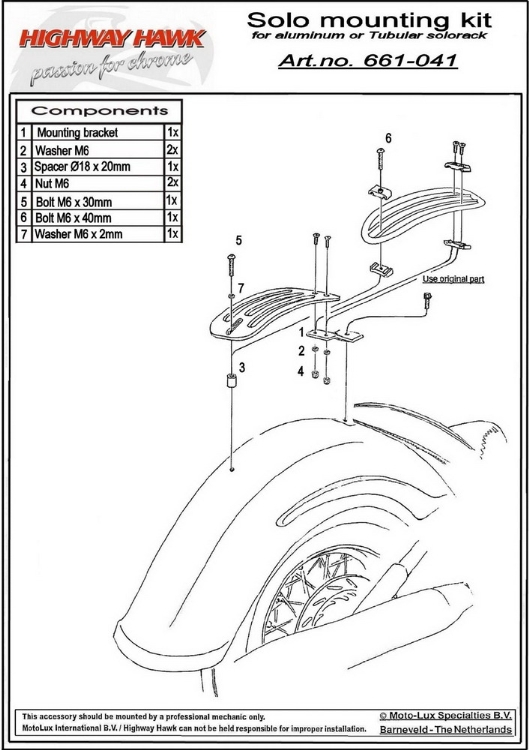 HIGHWAY HAWK
passion for chrome

Solo mounting kit
for aluminum or Tubular solorack

Art.no. 661-041

| Components | | |
|---|---|---|
| 1 | Mounting bracket | 1x |
| 2 | Washer M6 | 2x |
| 3 | Spacer Ø18 x 20mm | 1x |
| 4 | Nut M6 | 2x |
| 5 | Bolt M6 x 30mm | 1x |
| 6 | Bolt M6 x 40mm | 1x |
| 7 | Washer M6 x 2mm | 1x |

6
5
7
Use original part
1
2
4
3

This accessory should be mounted by a professional mechanic only.
MotoLux International B.V. / Highway Hawk can not be held responsible for improper installation.

© Moto-Lux Specialties B.V.
Barneveld - The Netherlands